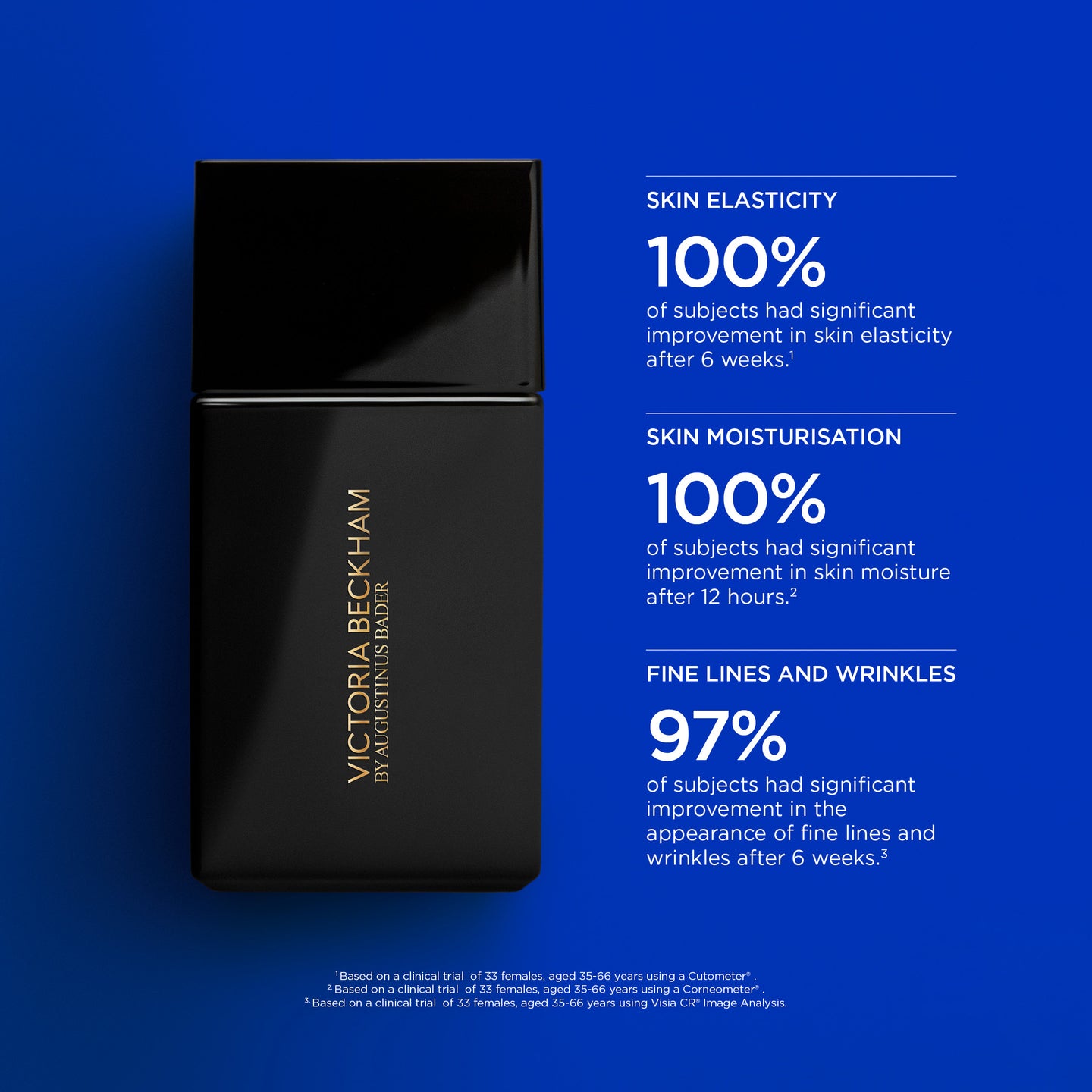 VICTORIA BECKHAM
BY AUGUSTINUS BADER

SKIN ELASTICITY

100%

of subjects had significant improvement in skin elasticity after 6 weeks.$^1$

SKIN MOISTURISATION

100%

of subjects had significant improvement in skin moisture after 12 hours.$^2$

FINE LINES AND WRINKLES

97%

of subjects had significant improvement in the appearance of fine lines and wrinkles after 6 weeks.$^3$

$^1$ Based on a clinical trial of 33 females, aged 35-66 years using a Cutometer® .
$^2$ Based on a clinical trial of 33 females, aged 35-66 years using a Corneometer® .
$^3$ Based on a clinical trial of 33 females, aged 35-66 years using Visia CR® Image Analysis.